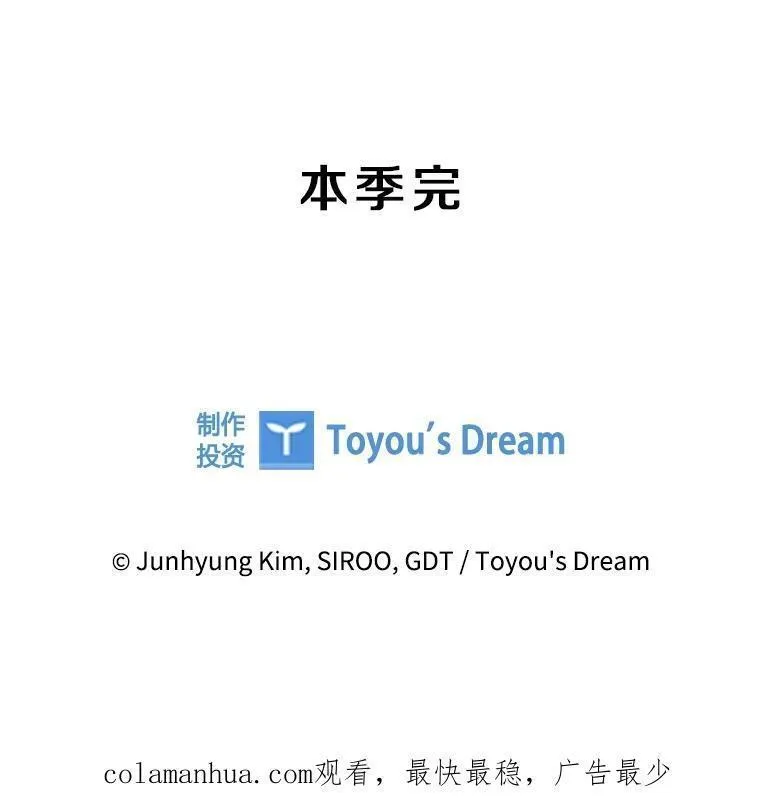 本季完

制作
投资

Toyou's Dream

© Junhyung Kim, SIROO, GDT / Toyou's Dream

colamanhua.com观看，最快最稳，广告最少