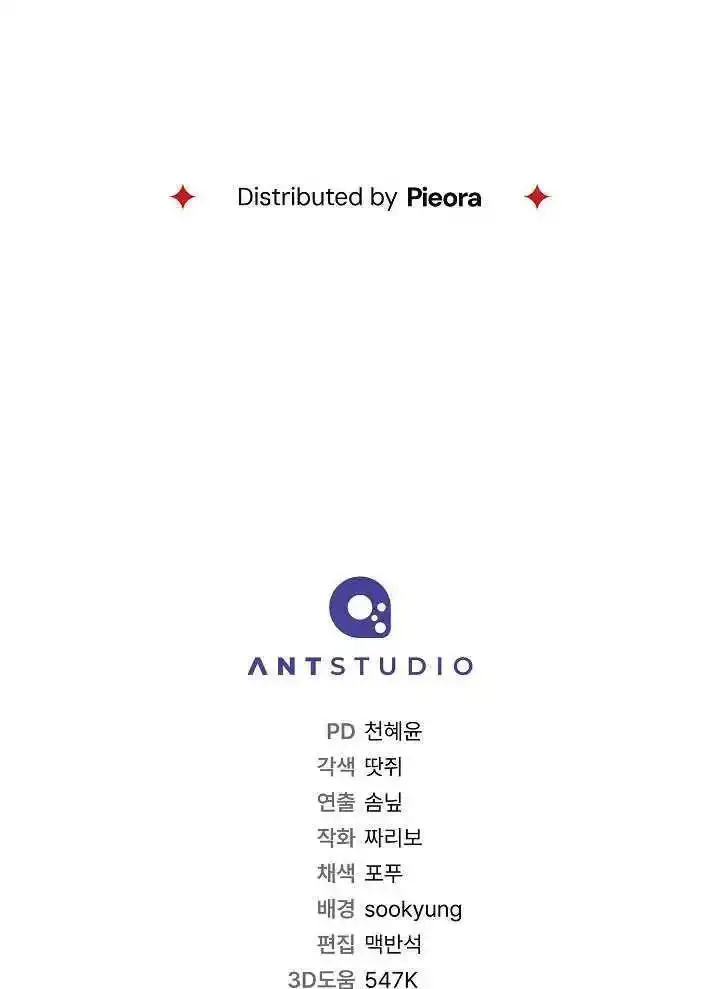 Distributed by Pieora

ANTSTUDIO

PD 천혜윤
각색 땃쥐
연출 솜닢
작화 짜리보
채색 포푸
배경 sookyung
편집 맥반석
3D도움 547K