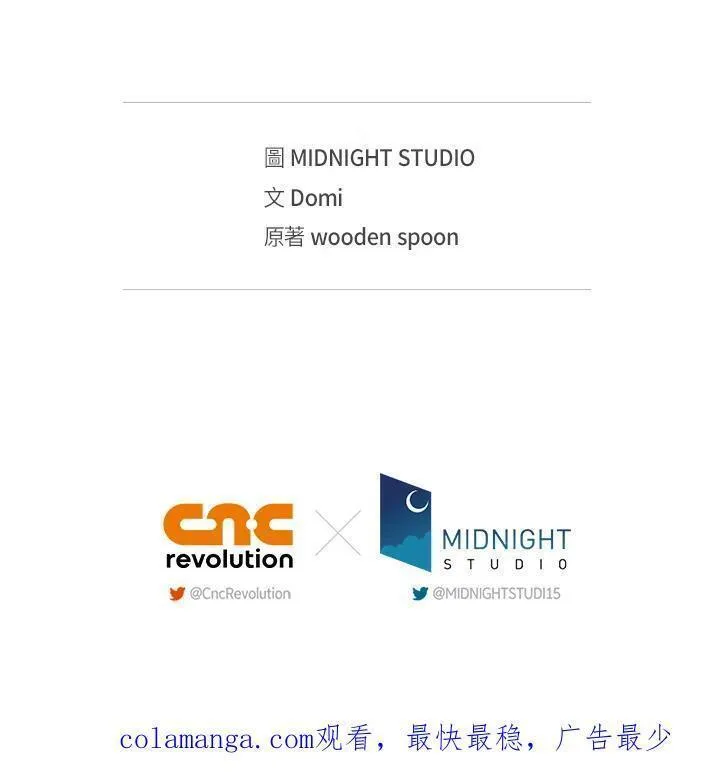 圖 MIDNIGHT STUDIO
文 Domi
原著 wooden spoon

cnc
revolution
@CncRevolution

MIDNIGHT
STUDIO
@MIDNIGHTSTUDI15

colamanga.com观看，最快最稳，广告最少