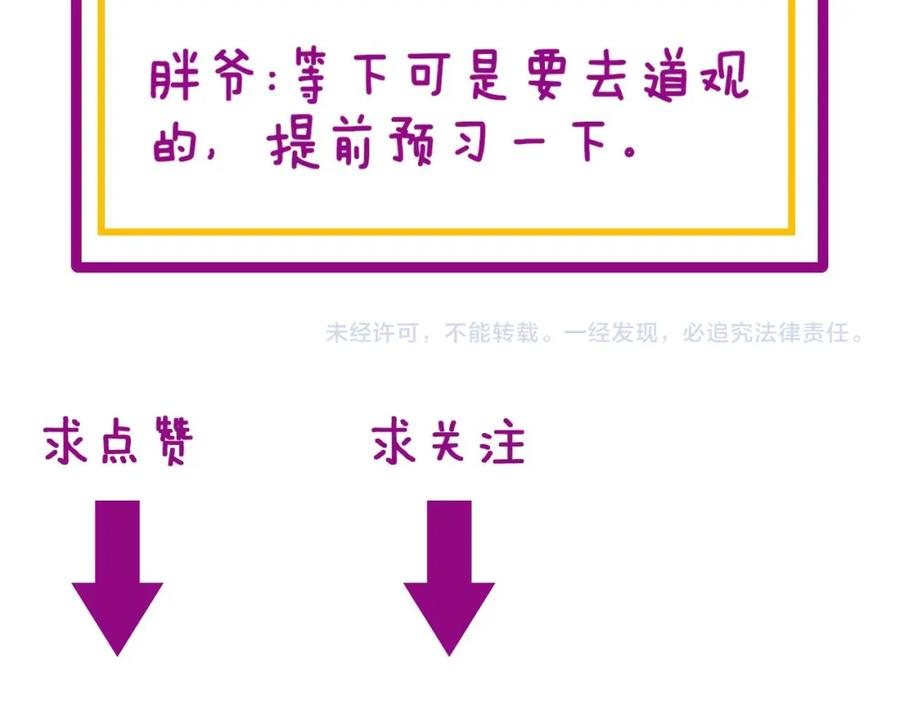 胖爷:等下可是要去道观的，提前预习一下。

未经许可，不能转载。一经发现，必追究法律责任。

求点赞 求关注