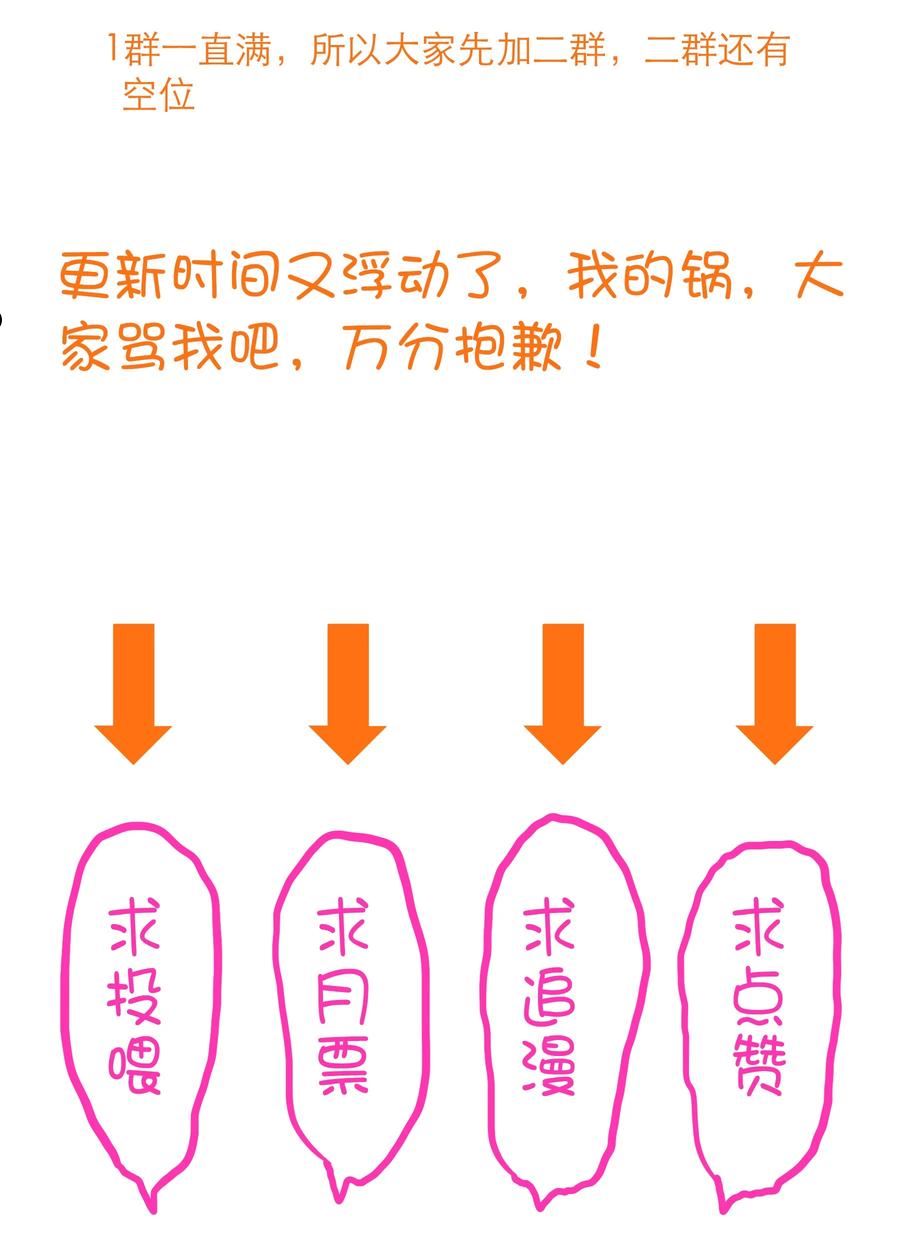 1群一直满，所以大家先加二群，二群还有空位

更新时间又浮动了，我的锅，大家骂我吧，万分抱歉！

求投喂

求月票

求追漫

求点赞