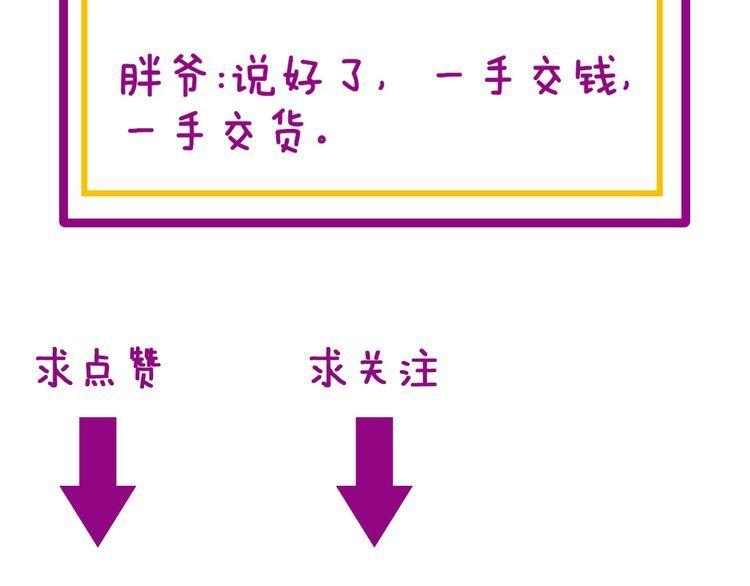 胖爷:说好了，一手交钱，一手交货。

求点赞 求关注

↓ ↓